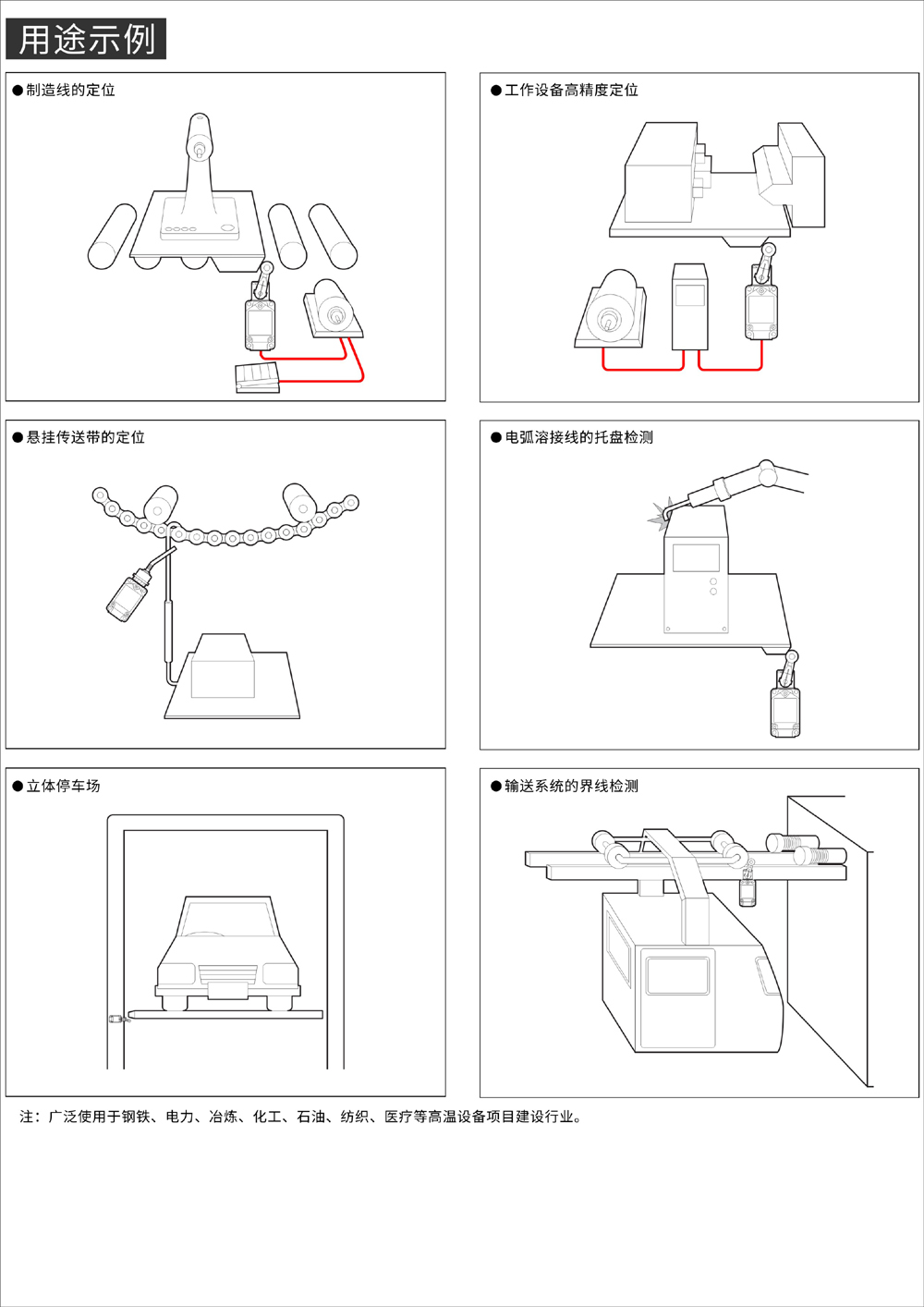 用途示例

●制造线的定位

●工作设备高精度定位

●悬挂传送带的定位

●电弧溶接线的托盘检测

●立体停车场

●输送系统的界线检测

注：广泛使用于钢铁、电力、冶炼、化工、石油、纺织、医疗等高温设备项目建设行业。